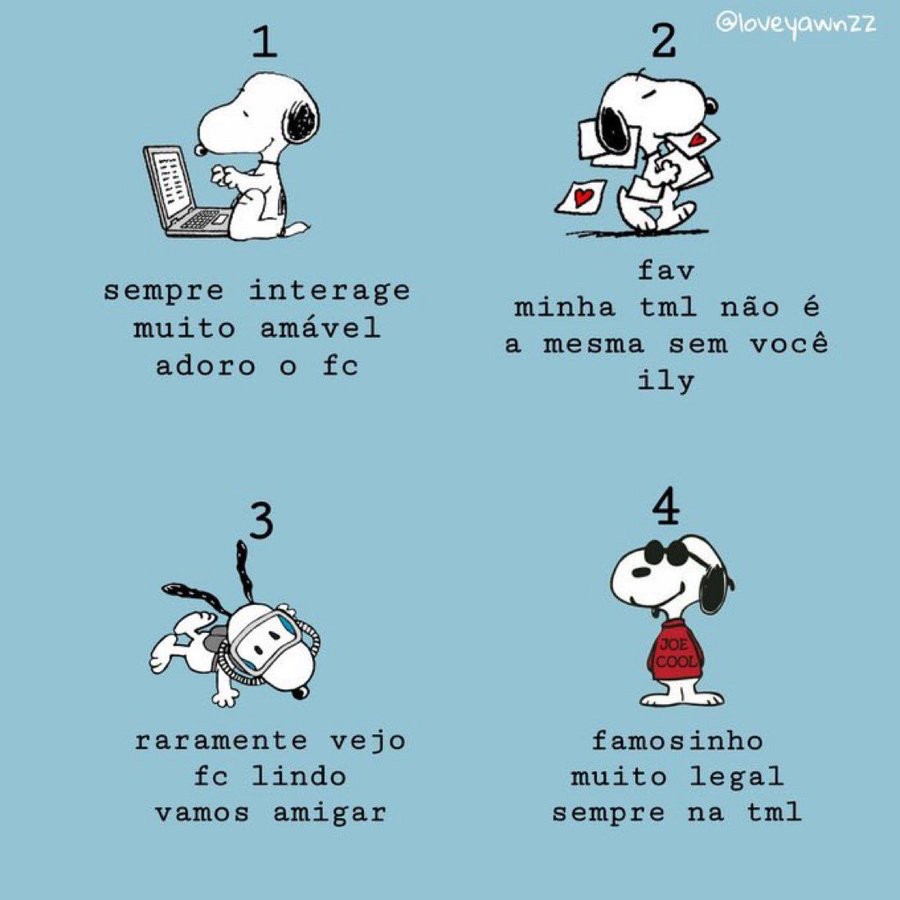 @loveyawnzz

1

sempre interage
muito amável
adoro o fc

2

fav
minha tml não é
a mesma sem você
ily

3

raramente vejo
fc lindo
vamos amigar

4

JOE COOL

famosinho
muito legal
sempre na tml