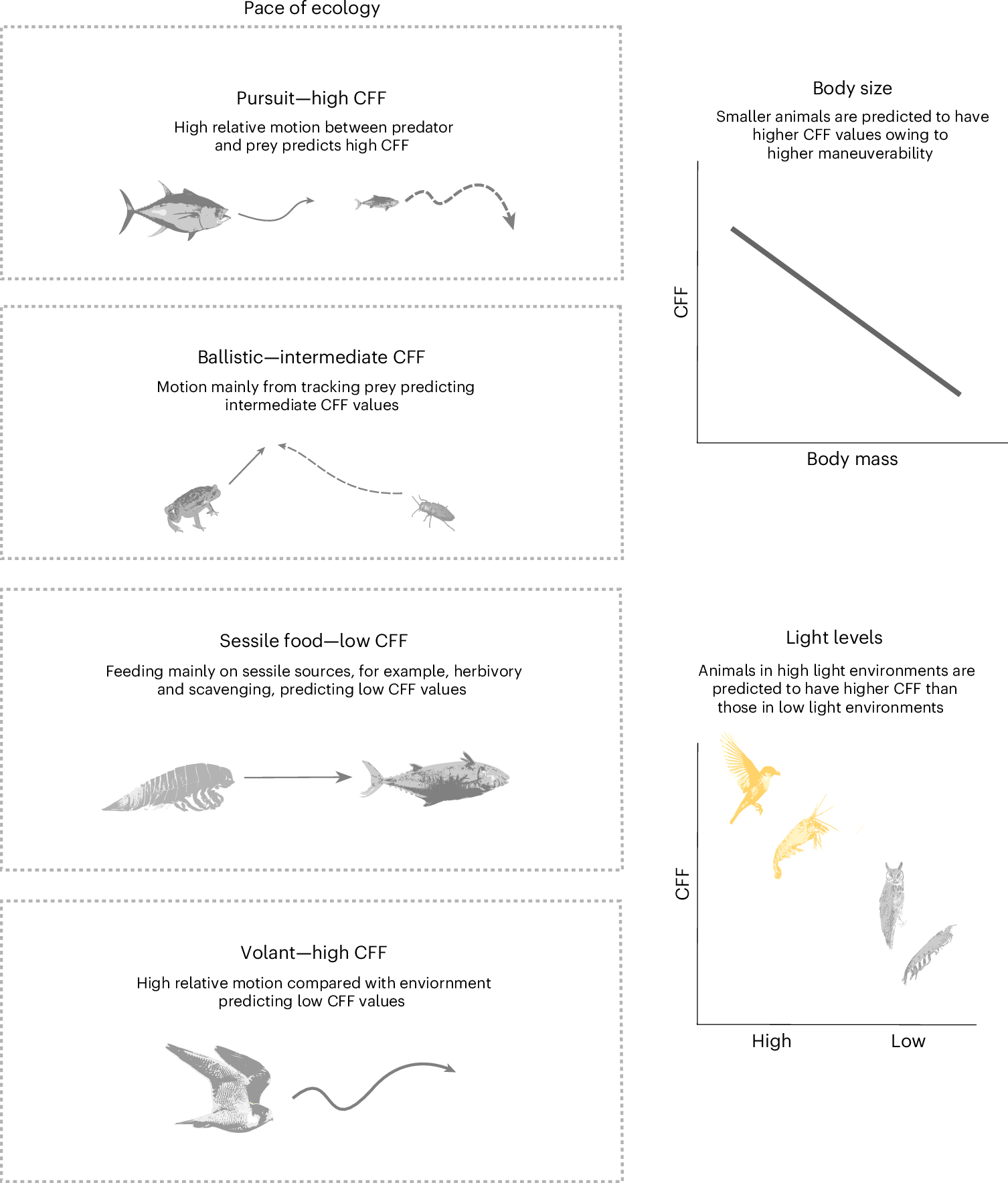 Pace of ecology

Pursuit—high CFF

High relative motion between predator and prey predicts high CFF

Ballistic—intermediate CFF

Motion mainly from tracking prey predicting intermediate CFF values

Sessile food—low CFF

Feeding mainly on sessile sources, for example, herbivory and scavenging, predicting low CFF values

Volant—high CFF

High relative motion compared with enviornment predicting low CFF values

Body size

Smaller animals are predicted to have higher CFF values owing to higher maneuverability

CFF

Body mass

Light levels

Animals in high light environments are predicted to have higher CFF than those in low light environments

CFF

High

Low